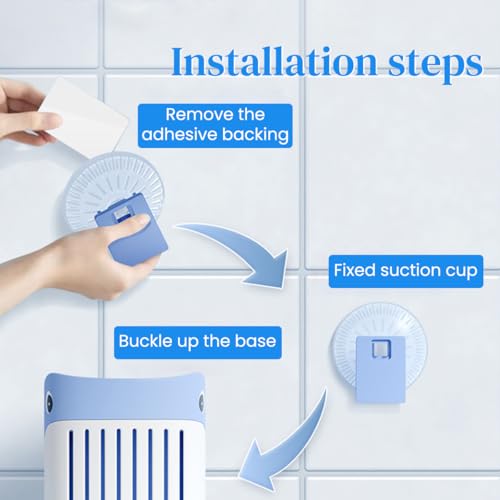 Installation steps

Remove the adhesive backing

Fixed suction cup

Buckle up the base